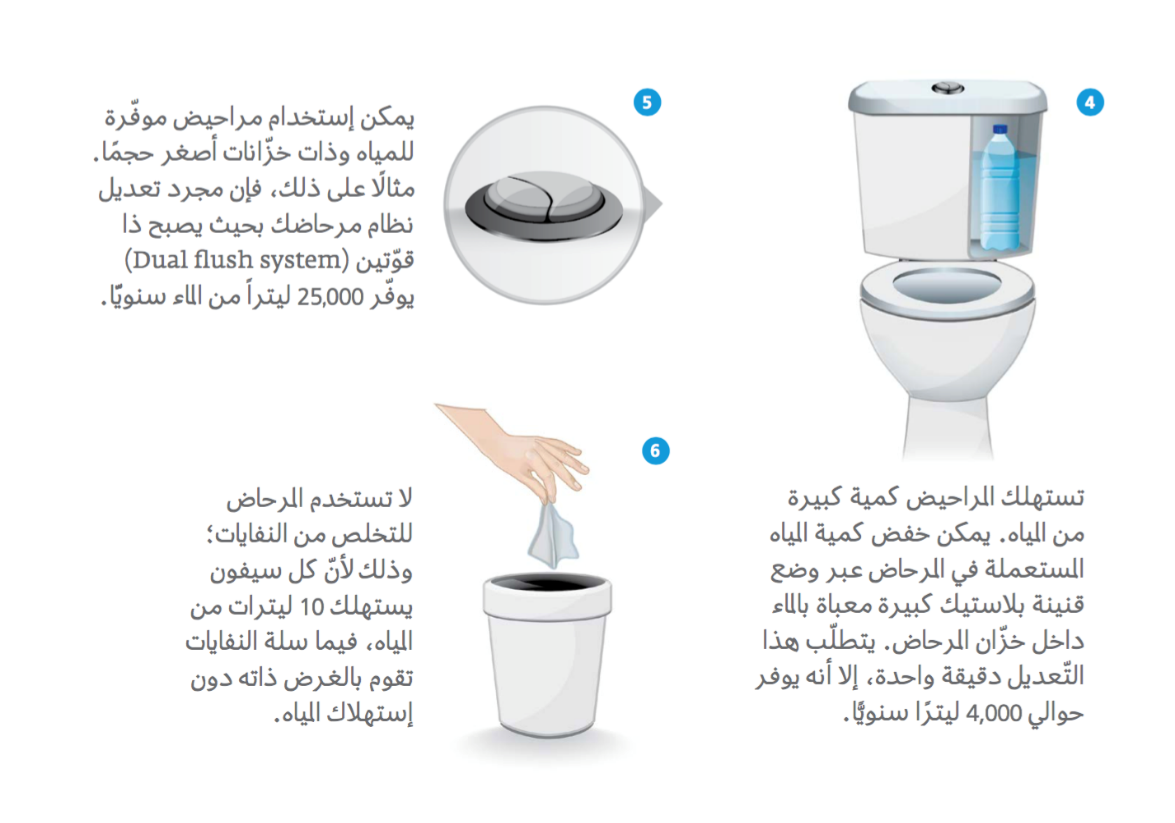 4

تستهلك المراحيض كمية كبيرة من المياه. يمكن خفض كمية المياه المستعملة في المرحاض عبر وضع قنينة بلاستيك كبيرة معبأة بالماء داخل خزّان المرحاض. يتطلّب هذا التّعديل دقيقة واحدة، إلا أنه يوفر حوالي 4,000 ليترًا سنويًّا.

5

يمكن إستخدام مراحيض موفّرة للمياه وذات خزّانات أصغر حجمًا. مثالًا على ذلك، فإن مجرد تعديل نظام مرحاضك بحيث يصبح ذا قوّتين (Dual flush system) يوفّر 25,000 ليتراً من الماء سنويًّا.

6

لا تستخدم المرحاض للتخلص من النفايات؛ وذلك لأنّ كل سيفون يستهلك 10 ليترات من المياه، فيما سلة النفايات تقوم بالغرض ذاته دون إستهلاك المياه.